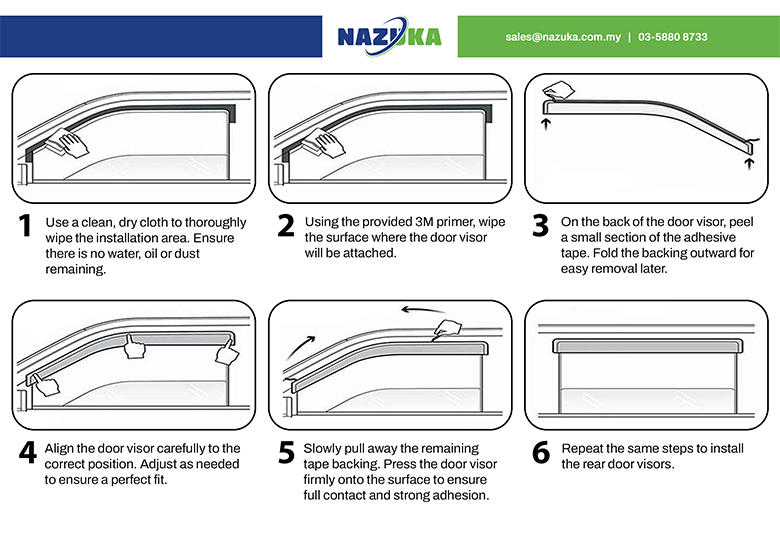 NAZUKA

sales@nazuka.com.my | 03-5880 8733

1 Use a clean, dry cloth to thoroughly wipe the installation area. Ensure there is no water, oil or dust remaining.

2 Using the provided 3M primer, wipe the surface where the door visor will be attached.

3 On the back of the door visor, peel a small section of the adhesive tape. Fold the backing outward for easy removal later.

4 Align the door visor carefully to the correct position. Adjust as needed to ensure a perfect fit.

5 Slowly pull away the remaining tape backing. Press the door visor firmly onto the surface to ensure full contact and strong adhesion.

6 Repeat the same steps to install the rear door visors.